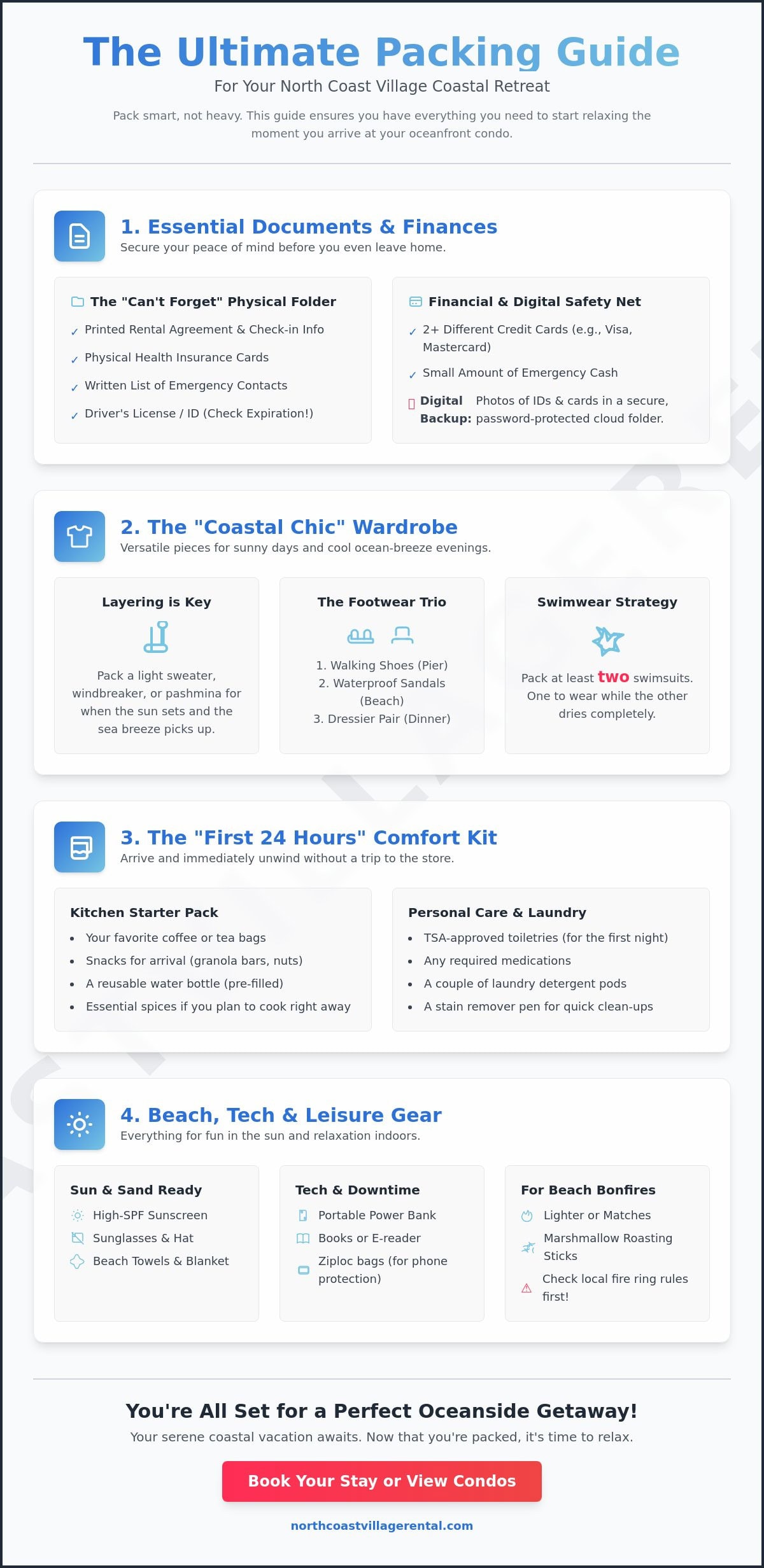 The Ultimate Packing Guide

For Your North Coast Village Coastal Retreat

Pack smart, not heavy. This guide ensures you have everything you need to start relaxing the moment you arrive at your oceanfront condo.

1. Essential Documents & Finances

Secure your peace of mind before you even leave home.

The "Can't Forget" Physical Folder

✓ Printed Rental Agreement & Check-in Info

✓ Physical Health Insurance Cards

✓ Written List of Emergency Contacts

✓ Driver's License / ID (Check Expiration!)

Financial & Digital Safety Net

✓ 2+ Different Credit Cards (e.g., Visa, Mastercard)

✓ Small Amount of Emergency Cash

Digital Backup: Photos of IDs & cards in a secure, password-protected cloud folder.

2. The "Coastal Chic" Wardrobe

Versatile pieces for sunny days and cool ocean-breeze evenings.

Layering is Key

Pack a light sweater, windbreaker, or pashmina for when the sun sets and the sea breeze picks up.

The Footwear Trio

1. Walking Shoes (Pier)
2. Waterproof Sandals (Beach)
3. Dressier Pair (Dinner)

Swimwear Strategy

Pack at least two swimsuits. One to wear while the other dries completely.

3. The "First 24 Hours" Comfort Kit

Arrive and immediately unwind without a trip to the store.

Kitchen Starter Pack

• Your favorite coffee or tea bags
• Snacks for arrival (granola bars, nuts)
• A reusable water bottle (pre-filled)
• Essential spices if you plan to cook right away

Personal Care & Laundry

• TSA-approved toiletries (for the first night)
• Any required medications
• A couple of laundry detergent pods
• A stain remover pen for quick clean-ups

4. Beach, Tech & Leisure Gear

Everything for fun in the sun and relaxation indoors.

Sun & Sand Ready

High-SPF Sunscreen
Sunglasses & Hat
Beach Towels & Blanket

Tech & Downtime

Portable Power Bank
Books or E-reader
Ziploc bags (for phone protection)

For Beach Bonfires

Lighter or Matches
Marshmallow Roasting Sticks
Check local fire ring rules first!

You're All Set for a Perfect Oceanside Getaway!

Your serene coastal vacation awaits. Now that you're packed, it's time to relax.

Book Your Stay or View Condos

northcoastvillagerental.com