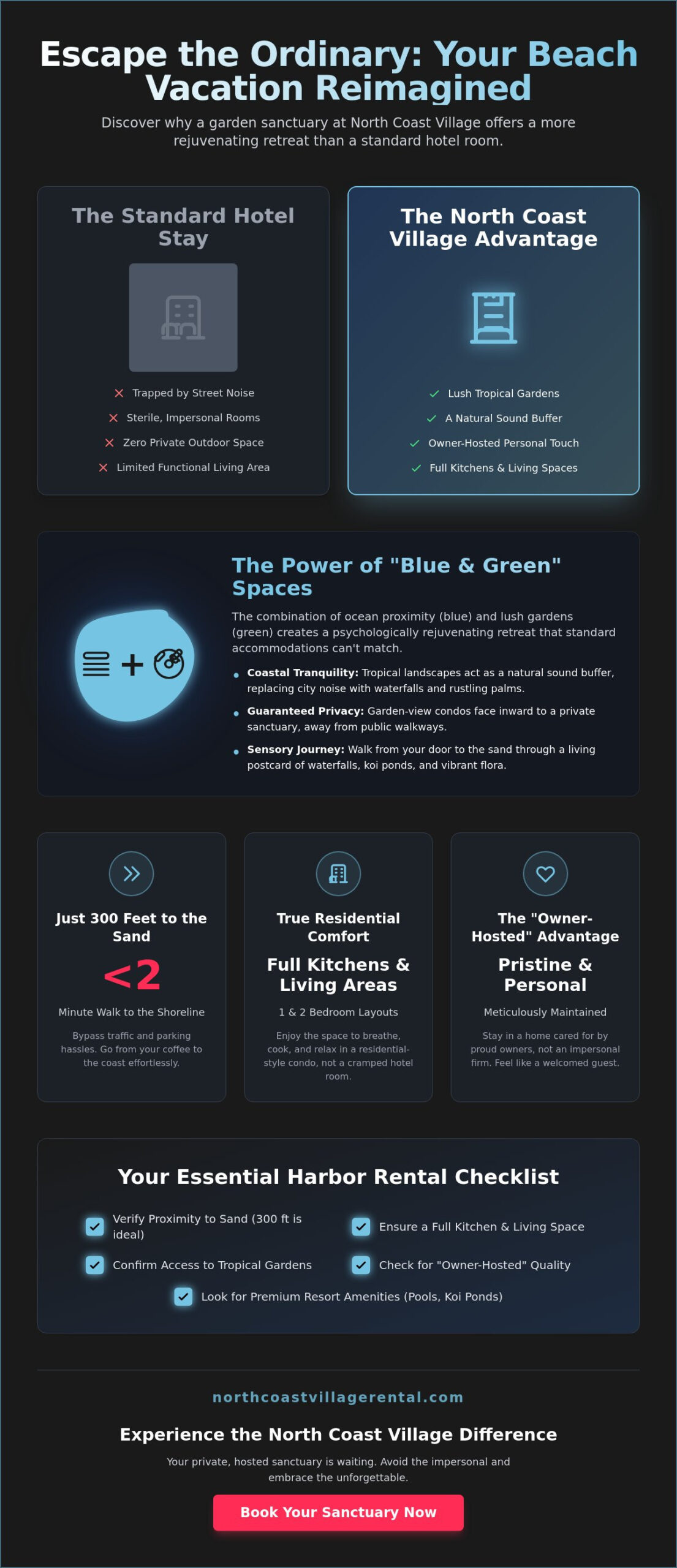 Escape the Ordinary: Your Beach Vacation Reimagined

Discover why a garden sanctuary at North Coast Village offers a more rejuvenating retreat than a standard hotel room.

The Standard Hotel Stay

✕ Trapped by Street Noise
✕ Sterile, Impersonal Rooms
✕ Zero Private Outdoor Space
✕ Limited Functional Living Area

The North Coast Village Advantage

✓ Lush Tropical Gardens
✓ A Natural Sound Buffer
✓ Owner-Hosted Personal Touch
✓ Full Kitchens & Living Spaces

The Power of "Blue & Green" Spaces

The combination of ocean proximity (blue) and lush gardens (green) creates a psychologically rejuvenating retreat that standard accommodations can't match.

• Coastal Tranquility: Tropical landscapes act as a natural sound buffer, replacing city noise with waterfalls and rustling palms.
• Guaranteed Privacy: Garden-view condos face inward to a private sanctuary, away from public walkways.
• Sensory Journey: Walk from your door to the sand through a living postcard of waterfalls, koi ponds, and vibrant flora.

Just 300 Feet to the Sand

<2

Minute Walk to the Shoreline

Bypass traffic and parking hassles. Go from your coffee to the coast effortlessly.

True Residential Comfort

Full Kitchens & Living Areas

1 & 2 Bedroom Layouts

Enjoy the space to breathe, cook, and relax in a residential-style condo, not a cramped hotel room.

The "Owner-Hosted" Advantage

Pristine & Personal

Meticulously Maintained

Stay in a home cared for by proud owners, not an impersonal firm. Feel like a welcomed guest.

Your Essential Harbor Rental Checklist

☑ Verify Proximity to Sand (300 ft is ideal)
☑ Ensure a Full Kitchen & Living Space
☑ Confirm Access to Tropical Gardens
☑ Check for "Owner-Hosted" Quality
☑ Look for Premium Resort Amenities (Pools, Koi Ponds)

northcoastvillagerental.com

Experience the North Coast Village Difference

Your private, hosted sanctuary is waiting. Avoid the impersonal and embrace the unforgettable.

Book Your Sanctuary Now